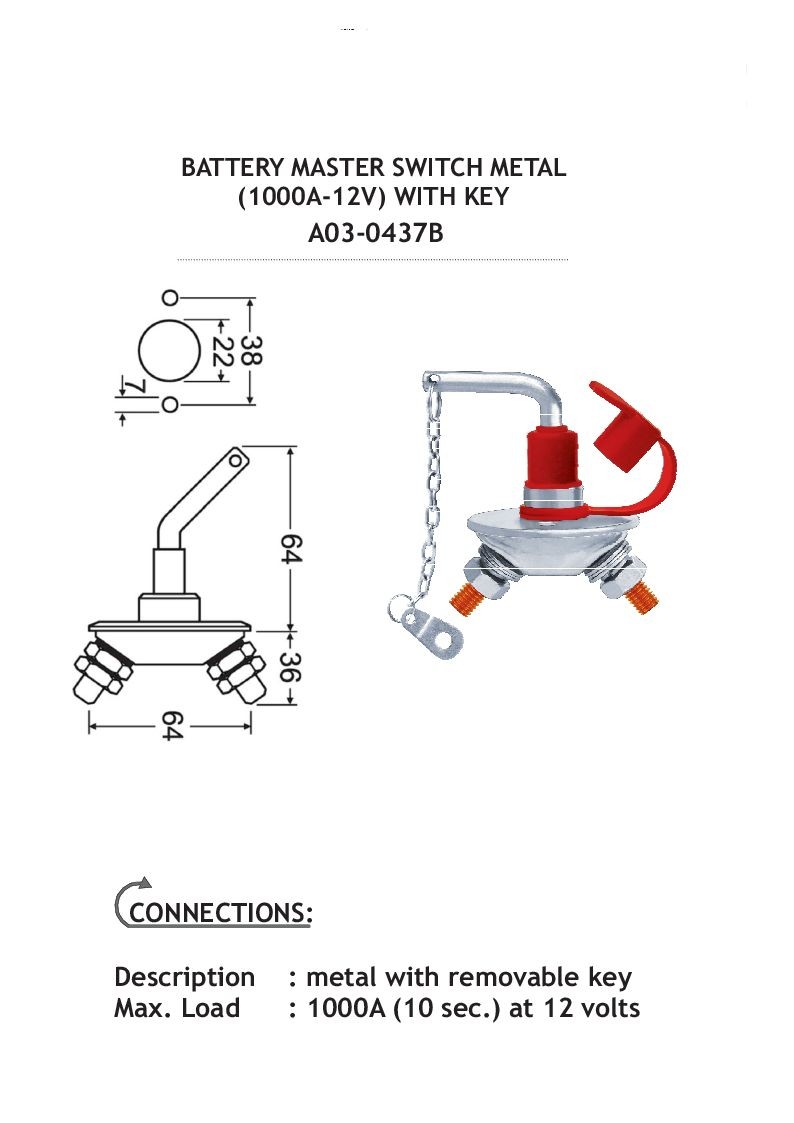 BATTERY MASTER SWITCH METAL
(1000A-12V) WITH KEY
A03-0437B

38
22
7
64
36
64

CONNECTIONS:

Description : metal with removable key
Max. Load : 1000A (10 sec.) at 12 volts